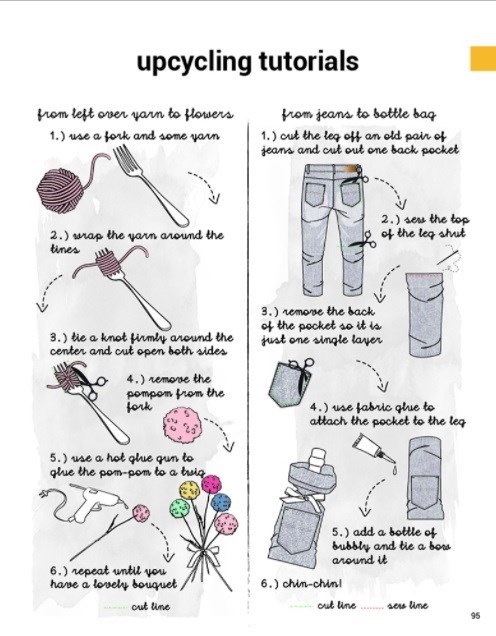 upcycling tutorials

from left over yarn to flowers

1.) use a fork and some yarn

2.) wrap the yarn around the tines

3.) tie a knot firmly around the center and cut open both sides

4.) remove the pompom from the fork

5.) use a hot glue gun to glue the pom-pom to a twig

6.) repeat until you have a lovely bouquet

cut line

from jeans to bottle bag

1.) cut the leg off an old pair of jeans and cut out one back pocket

2.) sew the top of the leg shut

3.) remove the back of the pocket so it is just one single layer

4.) use fabric glue to attach the pocket to the leg

5.) add a bottle of bubbly and tie a bow around it

6.) chin-chin!

cut line sew line

95